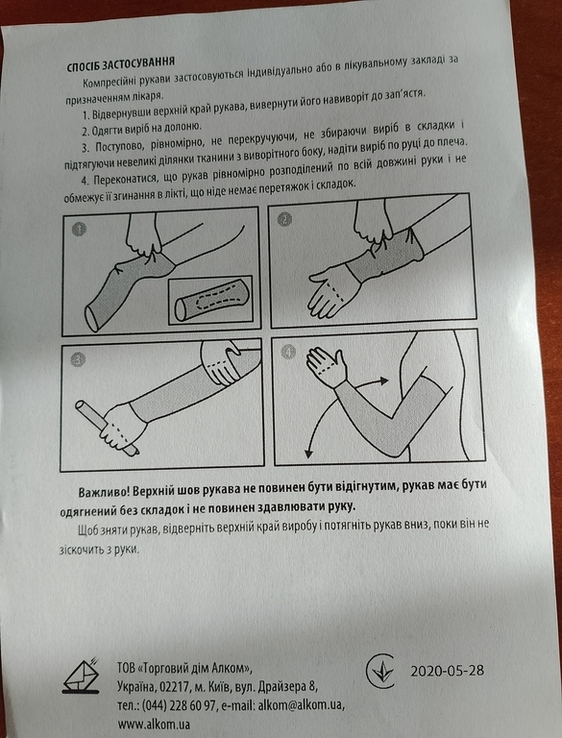 СПОСІБ ЗАСТОСУВАННЯ

Компресійні рукави застосовуються індивідуально або в лікувальному закладі за призначенням лікаря.

1. Відвернувши верхній край рукава, вивернути його навиворіт до зап'ястя.

2. Одягти виріб на долоню.

3. Поступово, рівномірно, не перекручуючи, не збираючи виріб в складки і підтягуючи невеликі ділянки тканини з виворітного боку, надіти виріб по руці до плеча.

4. Переконатися, що рукав рівномірно розподілений по всій довжині руки і не обмежує її згинання в лікті, що ніде немає перетяжок і складок.

1

2

3

4

Важливо! Верхній шов рукава не повинен бути відігнутим, рукав має бути одягнений без складок і не повинен здавлювати руку.

Щоб зняти рукав, відверніть верхній край виробу і потягніть рукав вниз, поки він не зіскочить з руки.

ТОВ «Торговий дім Алком», Україна, 02217, м. Київ, вул. Драйзера 8, тел.: (044) 228 60 97, e-mail: alkom@alkom.ua, www.alkom.ua

2020-05-28