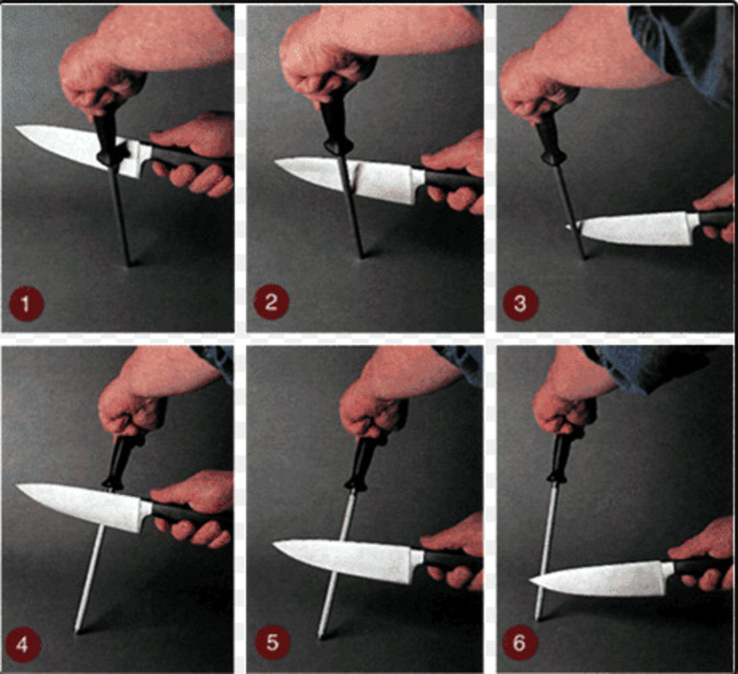 1

2

3

4

5

6